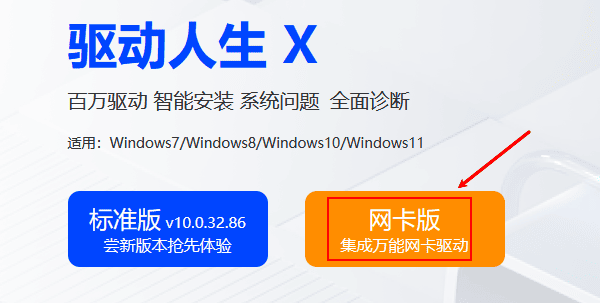 驱动人生 X

百万驱动 智能安装 系统问题 全面诊断

适用：Windows7/Windows8/Windows10/Windows11

标准版 v10.0.32.86
尝新版本抢先体验

网卡版
集成万能网卡驱动